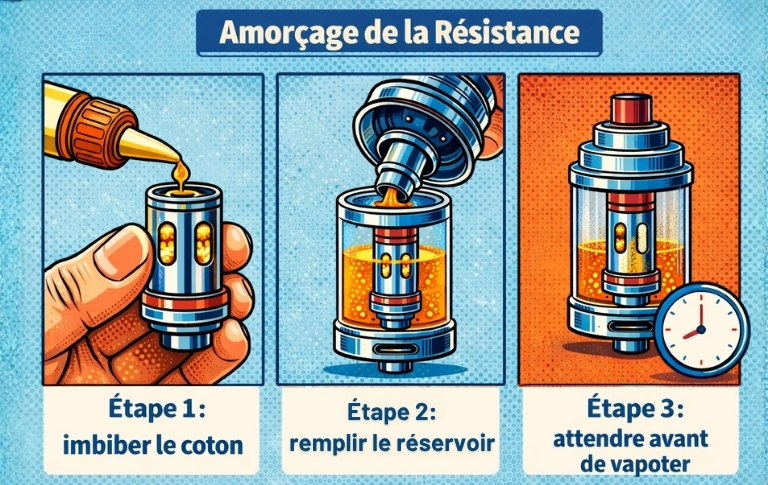 Amorçage de la Résistance

Étape 1:
imbiber le coton

Étape 2:
remplir le réservoir

Étape 3:
attendre avant de vapoter