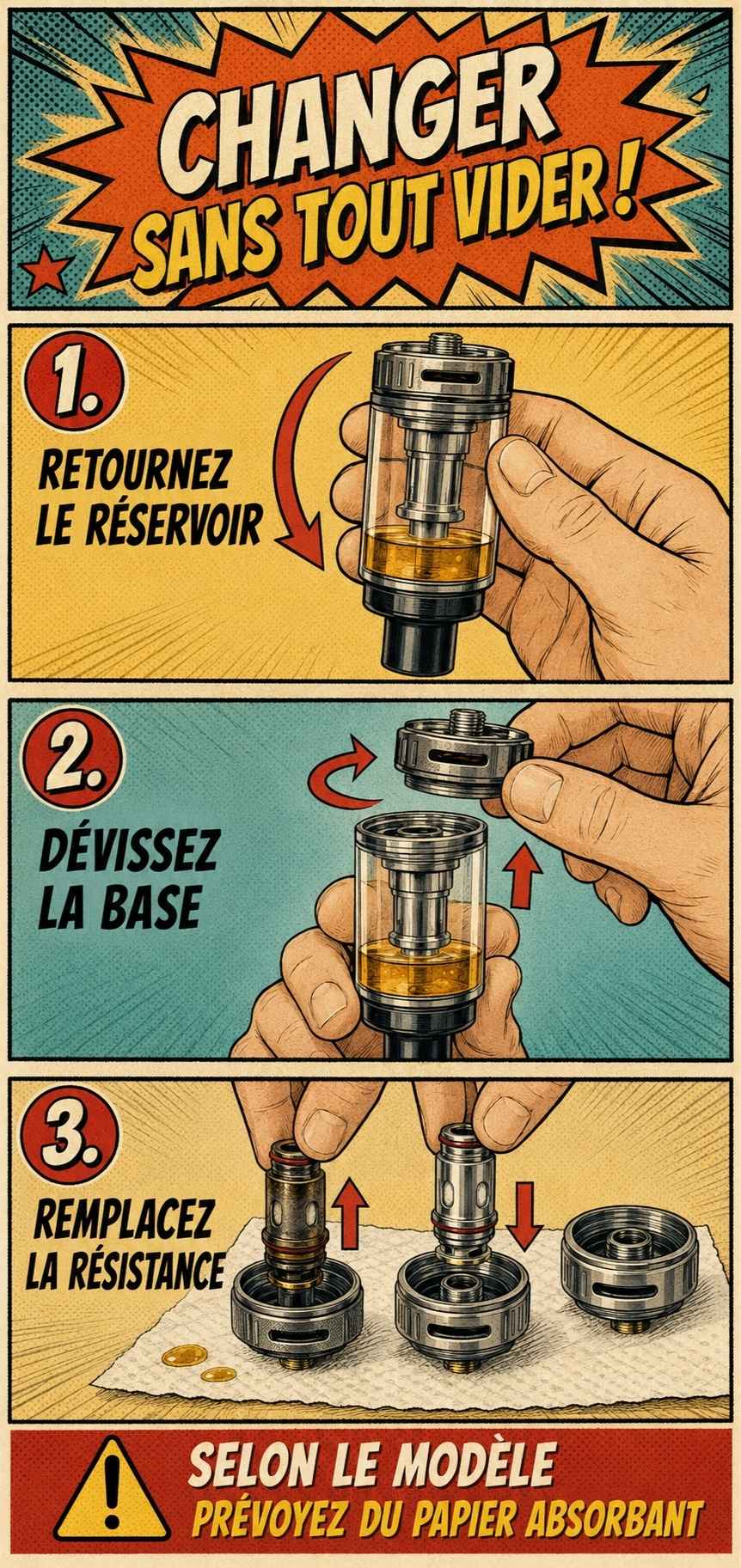 CHANGER
SANS TOUT VIDER !

1.
RETOURNEZ LE RÉSERVOIR

2.
DÉVISSEZ LA BASE

3.
REMPLACEZ LA RÉSISTANCE

SELON LE MODÈLE
PRÉVOYEZ DU PAPIER ABSORBANT