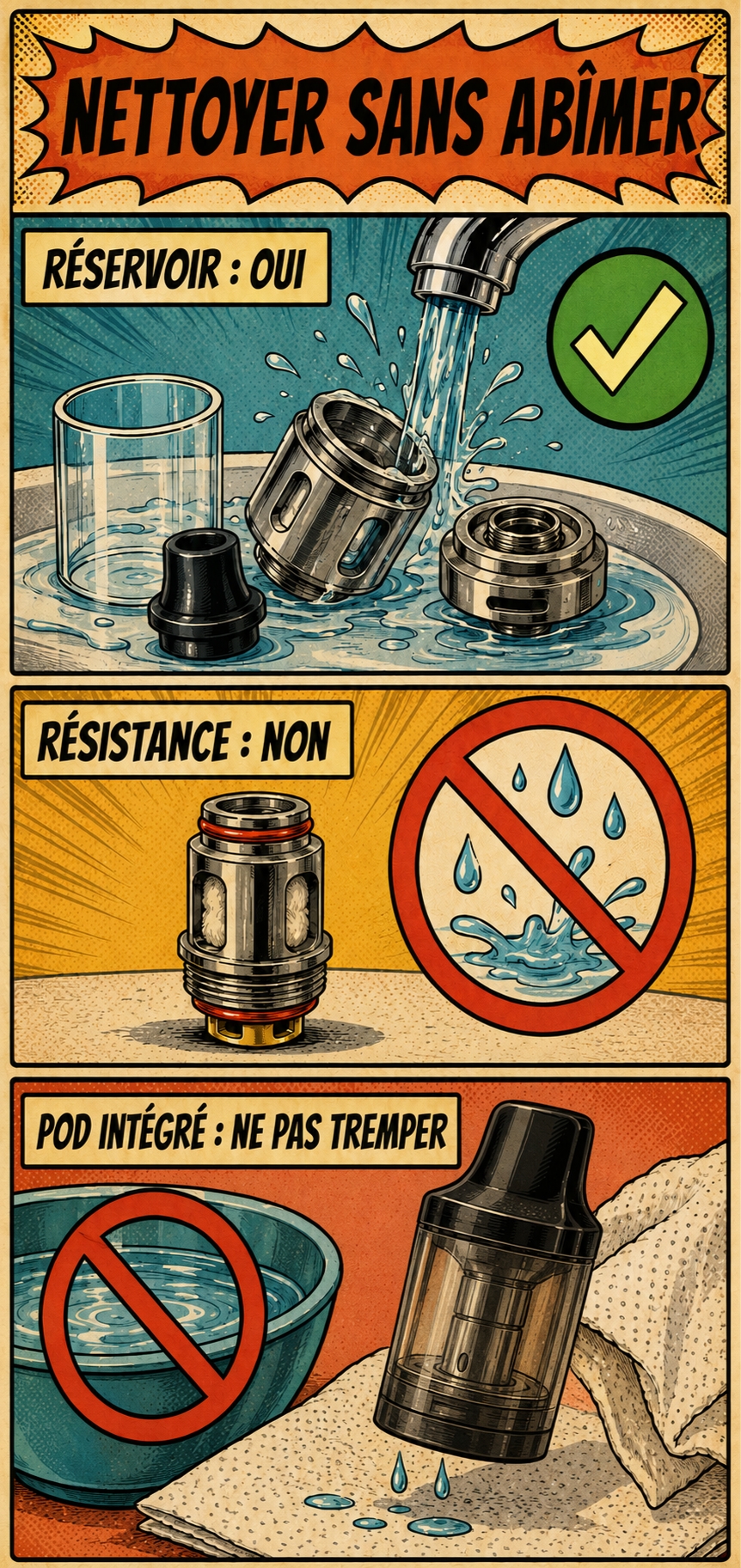 NETTOYER SANS ABÎMER

RÉSERVOIR : OUI

RÉSISTANCE : NON

POD INTÉGRÉ : NE PAS TREMPER