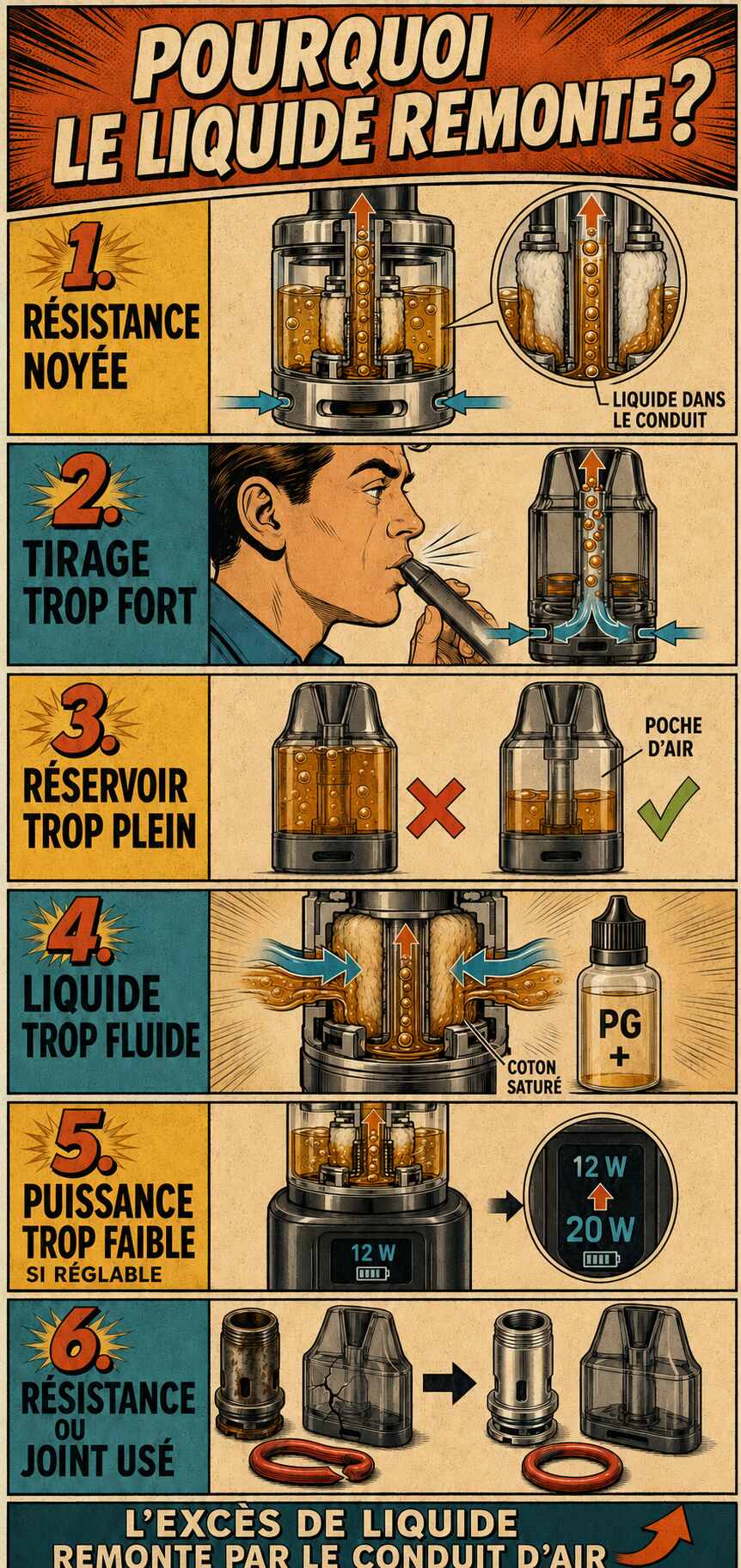 POURQUOI LE LIQUIDE REMONTE ?

1. RÉSISTANCE NOYÉE

LIQUIDE DANS LE CONDUIT

2. TIRAGE TROP FORT

3. RÉSERVOIR TROP PLEIN

POCHE D'AIR

4. LIQUIDE TROP FLUIDE

COTON SATURÉ

PG +

5. PUISSANCE TROP FAIBLE SI RÉGLABLE

12 W

12 W

20 W

6. RÉSISTANCE OU JOINT USÉ

L'EXCÈS DE LIQUIDE REMONTE PAR LE CONDUIT D'AIR