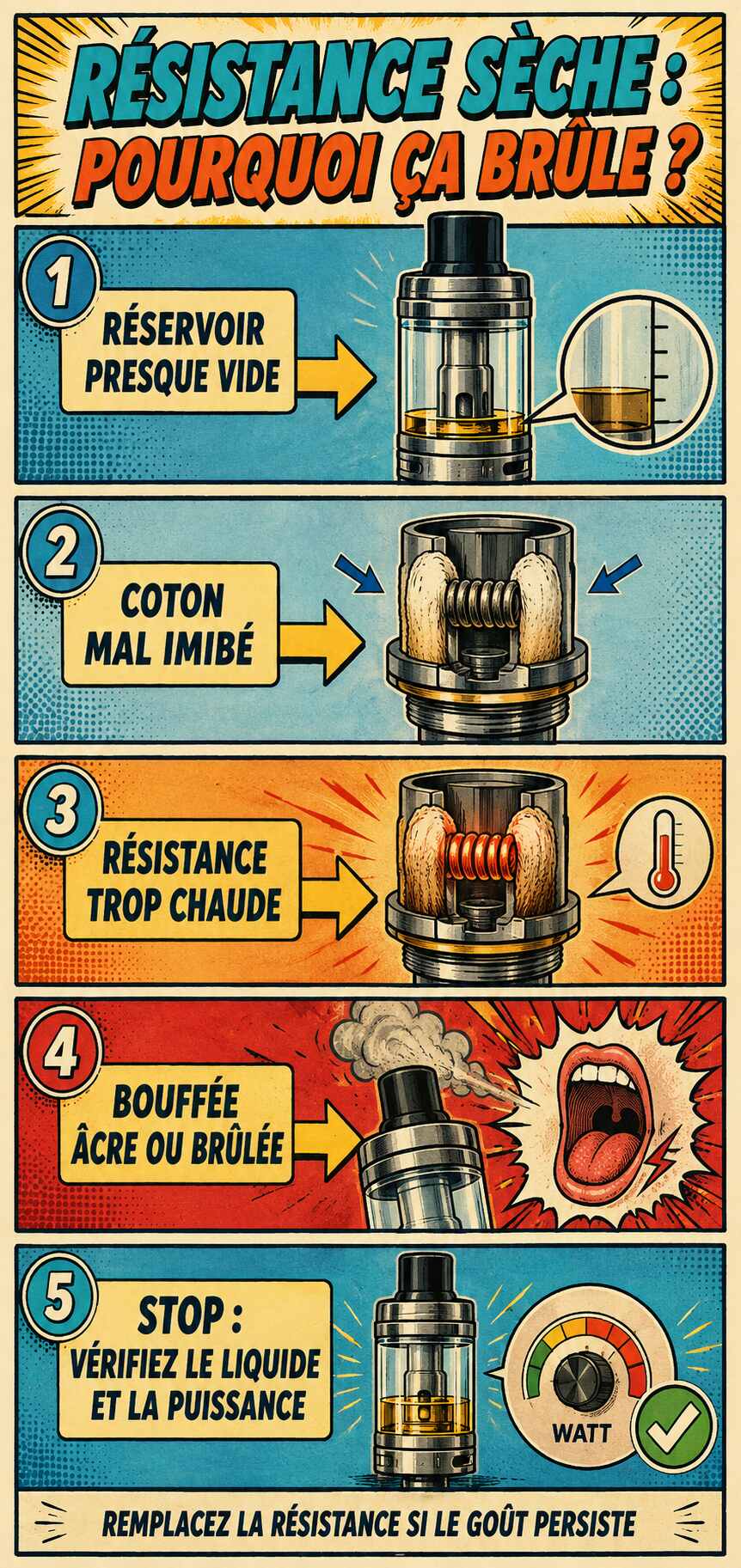 RÉSISTANCE SÈCHE :
POURQUOI ÇA BRÛLE ?

1
RÉSERVOIR PRESQUE VIDE

2
COTON MAL IMIBÉ

3
RÉSISTANCE TROP CHAUDE

4
BOUFFÉE ÂCRE OU BRÛLÉE

5
STOP :
VÉRIFIEZ LE LIQUIDE ET LA PUISSANCE

WATT

REMPLACEZ LA RÉSISTANCE SI LE GOÛT PERSISTE