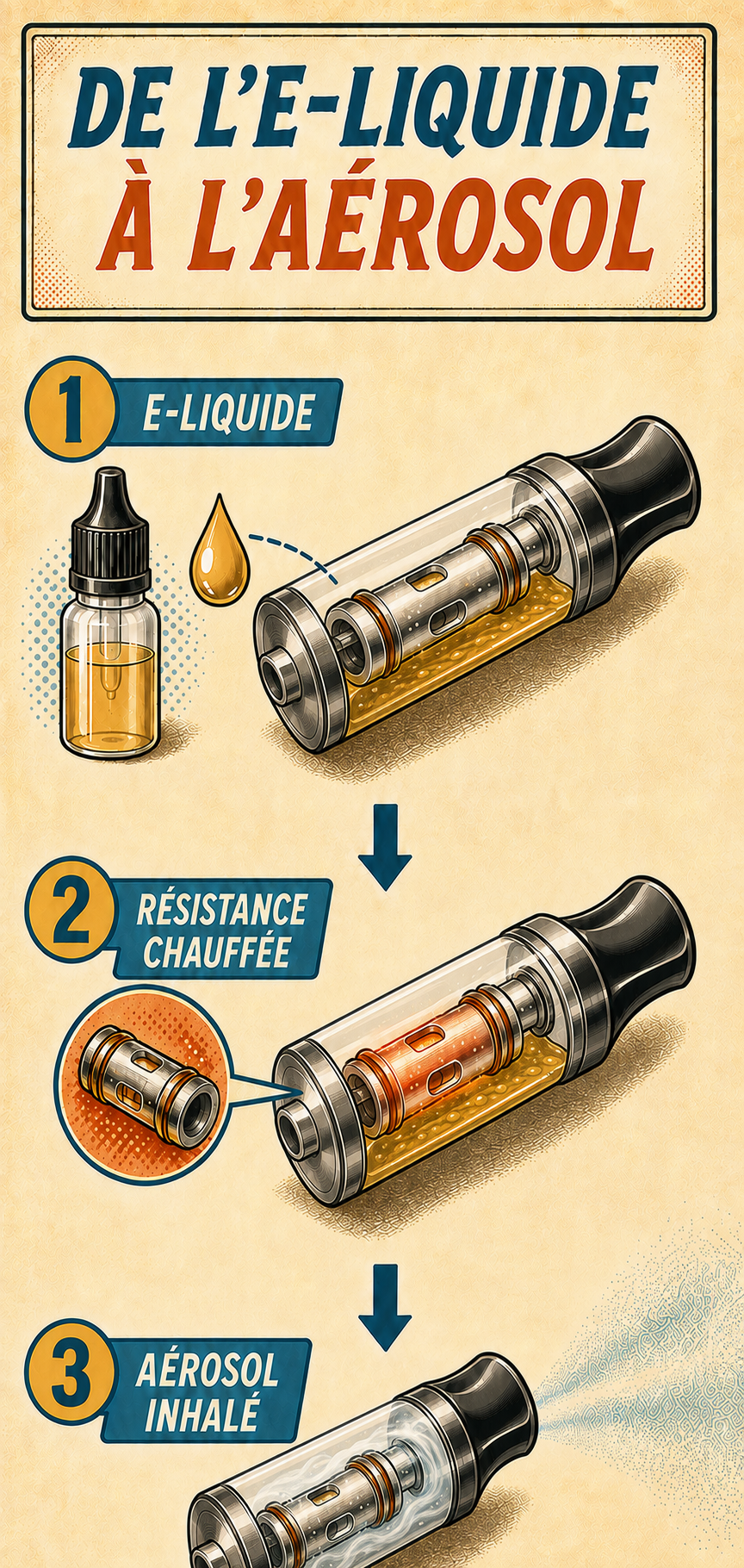 DE L'E-LIQUIDE
À L'AÉROSOL

1 E-LIQUIDE

2 RÉSISTANCE CHAUFFÉE

3 AÉROSOL INHALÉ